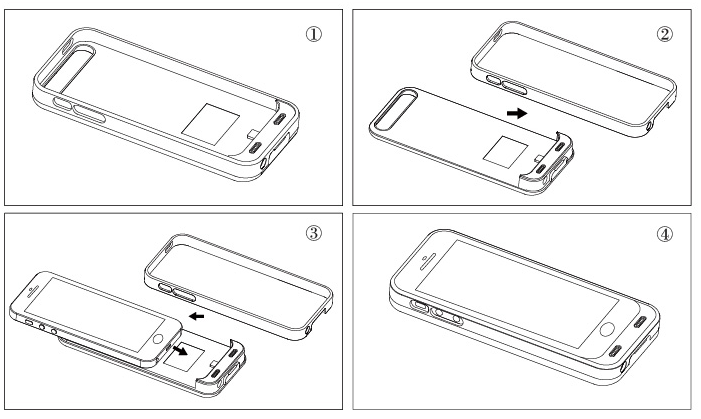 ①

②

③

④